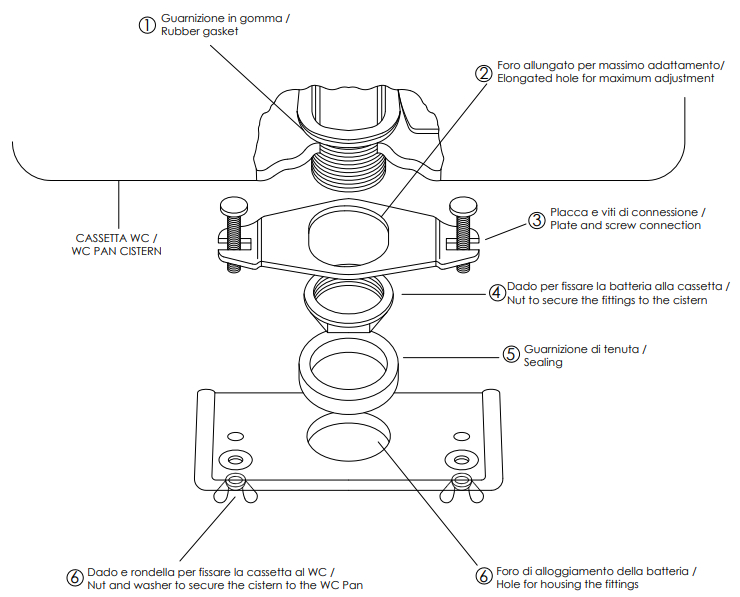 ① Guarnizione in gomma / Rubber gasket

② Foro allungato per massimo adattamento/ Elongated hole for maximum adjustment

CASSETTA WC / WC PAN CISTERN

③ Placca e viti di connessione / Plate and screw connection

④ Dado per fissare la batteria alla cassetta / Nut to secure the fittings to the cistern

⑤ Guarnizione di tenuta / Sealing

⑥ Dado e rondella per fissare la cassetta al WC / Nut and washer to secure the cistern to the WC Pan

⑥ Foro di alloggiamento della batteria / Hole for housing the fittings