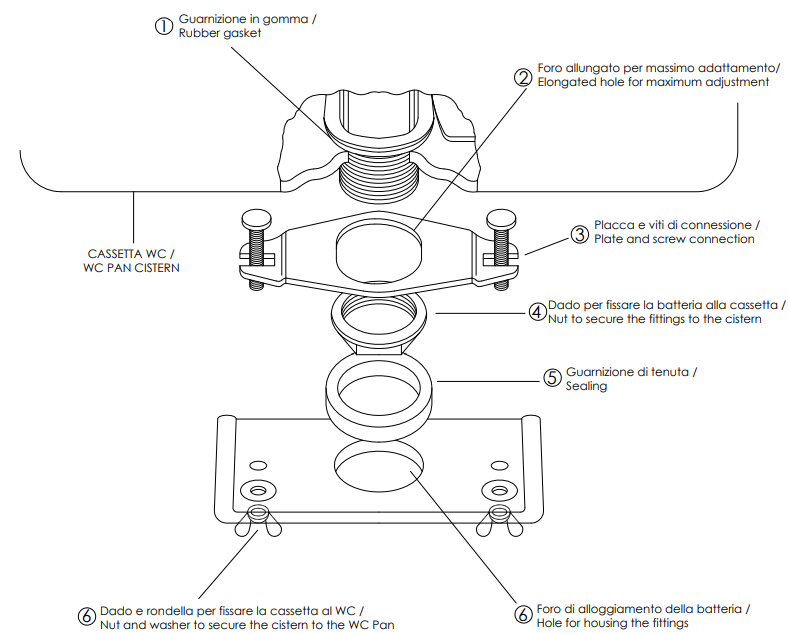 ① Guarnizione in gomma /
Rubber gasket

② Foro allungato per massimo adattamento/
Elongated hole for maximum adjustment

CASSETTA WC /
WC PAN CISTERN

③ Placca e viti di connessione /
Plate and screw connection

④ Dado per fissare la batteria alla cassetta /
Nut to secure the fittings to the cistern

⑤ Guarnizione di tenuta /
Sealing

⑥ Dado e rondella per fissare la cassetta al WC /
Nut and washer to secure the cistern to the WC Pan

⑥ Foro di alloggiamento della batteria /
Hole for housing the fittings