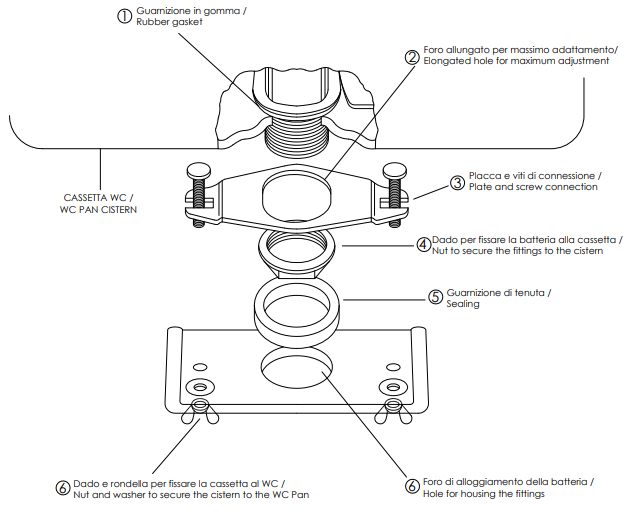 ① Guarnizione in gomma / Rubber gasket

② Foro allungato per massimo adattamento/ Elongated hole for maximum adjustment

CASSETTA WC / WC PAN CISTERN

③ Placca e viti di connessione / Plate and screw connection

④ Dado per fissare la batteria alla cassetta / Nut to secure the fittings to the cistern

⑤ Guarnizione di tenuta / Sealing

⑥ Dado e rondella per fissare la cassetta al WC / Nut and washer to secure the cistern to the WC Pan

⑥ Foro di alloggiamento della batteria / Hole for housing the fittings