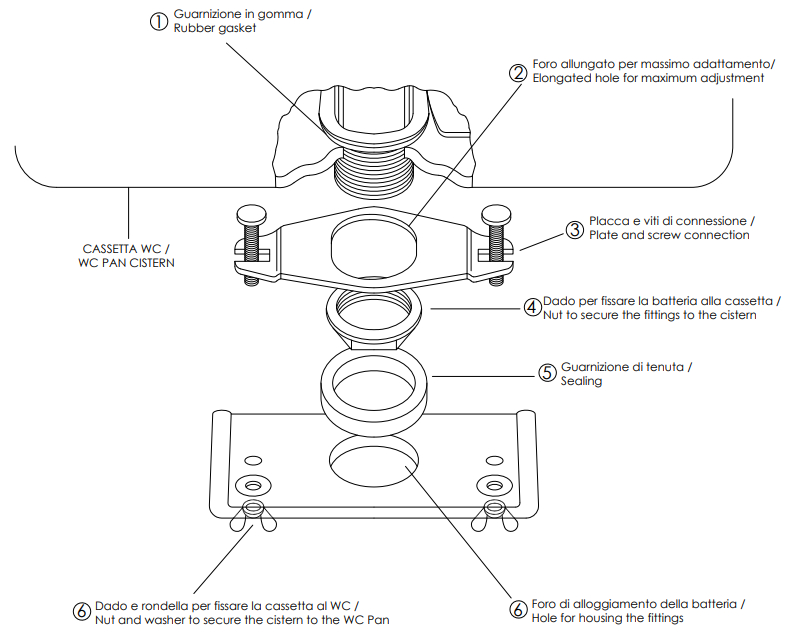 ① Guarnizione in gomma /
Rubber gasket

② Foro allungato per massimo adattamento/
Elongated hole for maximum adjustment

CASSETTA WC /
WC PAN CISTERN

③ Placca e viti di connessione /
Plate and screw connection

④ Dado per fissare la batteria alla cassetta /
Nut to secure the fittings to the cistern

⑤ Guarnizione di tenuta /
Sealing

⑥ Dado e rondella per fissare la cassetta al WC /
Nut and washer to secure the cistern to the WC Pan

⑥ Foro di alloggiamento della batteria /
Hole for housing the fittings