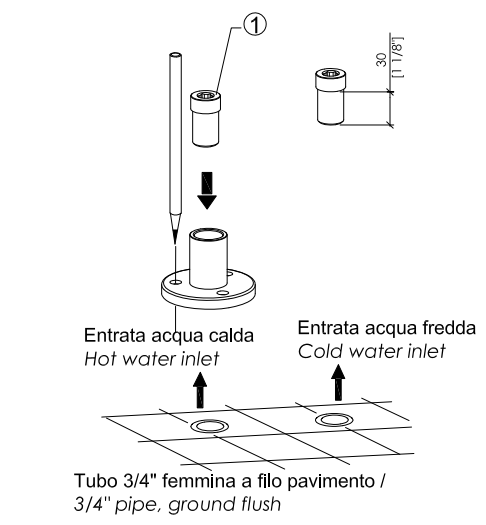 1

30
[1 1/8"]

Entrata acqua calda
Hot water inlet

Entrata acqua fredda
Cold water inlet

Tubo 3/4" femmina a filo pavimento /
3/4" pipe, ground flush