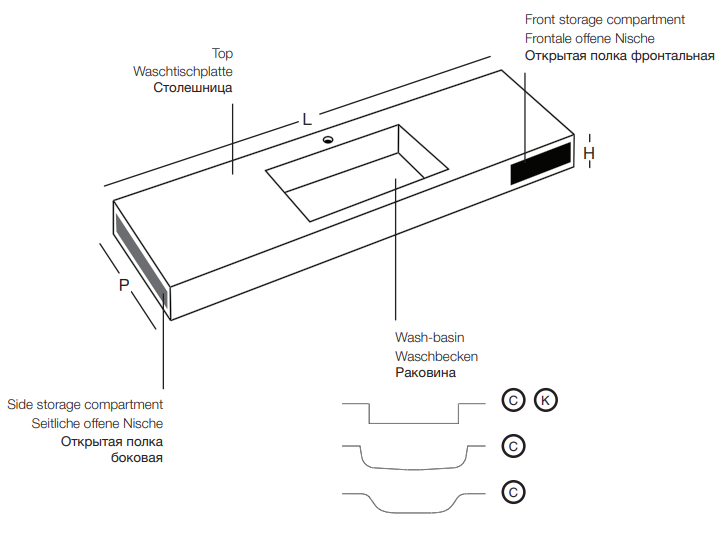 Front storage compartment
Frontale offene Nische
Открытая полка фронтальная

Top
Waschtischplatte
Столешница

L

H

P

Wash-basin
Waschbecken
Раковина

Side storage compartment
Seitliche offene Nische
Открытая полка боковая

C K

C

C