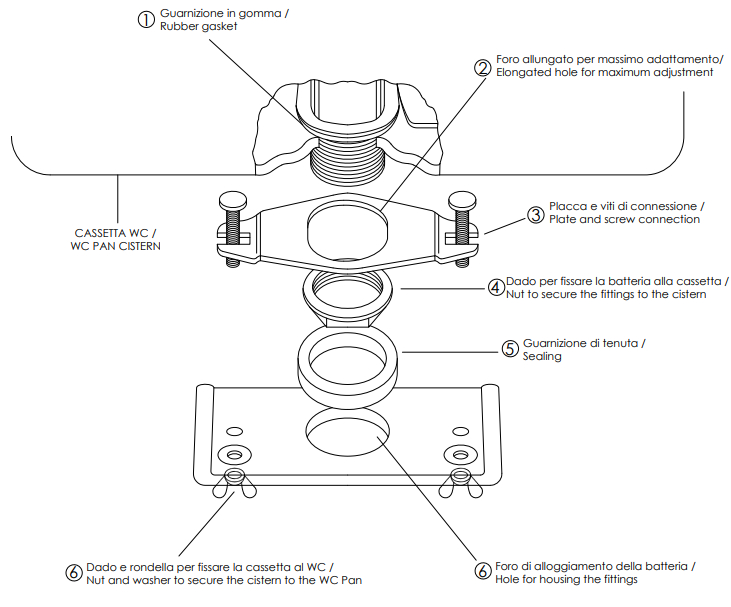 ① Guarnizione in gomma / Rubber gasket

② Foro allungato per massimo adattamento/ Elongated hole for maximum adjustment

CASSETTA WC / WC PAN CISTERN

③ Placca e viti di connessione / Plate and screw connection

④ Dado per fissare la batteria alla cassetta / Nut to secure the fittings to the cistern

⑤ Guarnizione di tenuta / Sealing

⑥ Dado e rondella per fissare la cassetta al WC / Nut and washer to secure the cistern to the WC Pan

⑥ Foro di alloggiamento della batteria / Hole for housing the fittings