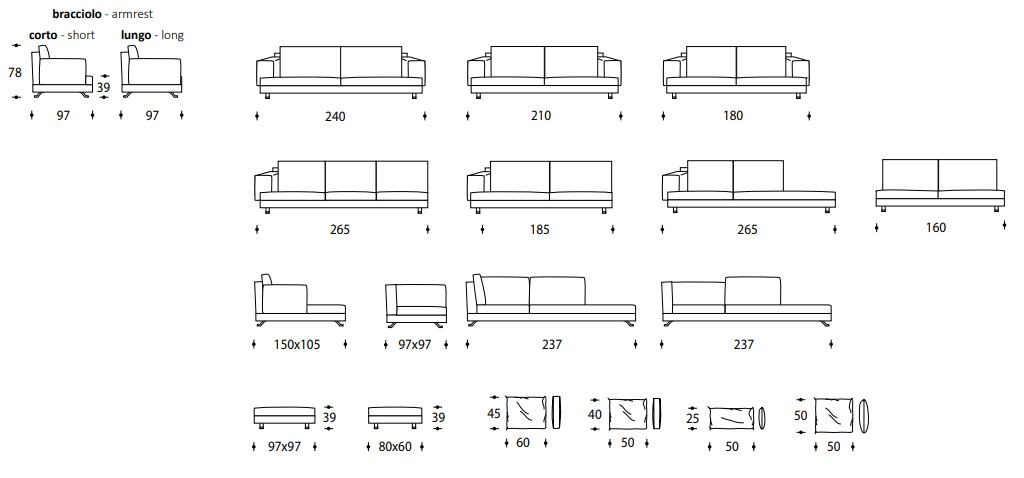 bracciolo - armrest

corto - short

lungo - long

78

39

97

97

240

210

180

265

185

265

160

150x105

97x97

237

237

39

97x97

39

80x60

45

60

40

50

25

50

50

50