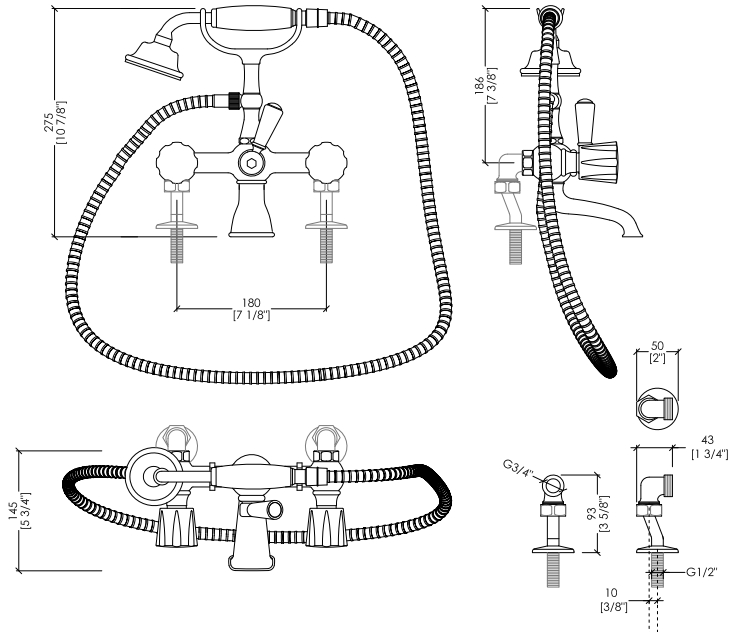 275
[10 7/8"]

180
[7 1/8"]

186
[7 3/8"]

50
[2"]

145
[5 3/4"]

G3/4"

93
[3 5/8"]

43
[1 3/4"]

G1/2"

10
[3/8"]