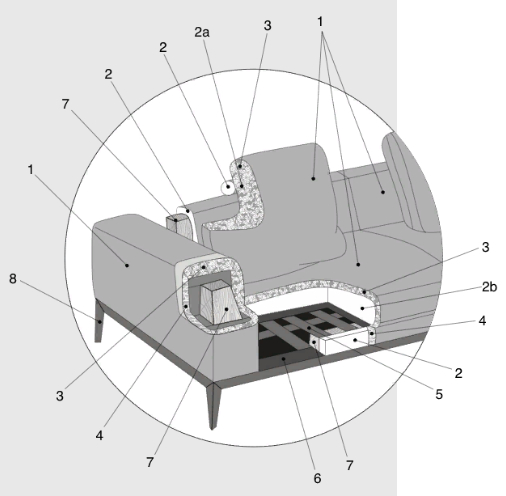 2a
3
1
2
2
7
1
8
3
2b
4
2
5
3
4
7
6
7